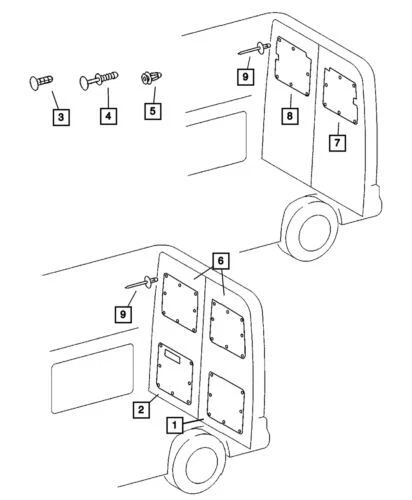 3
4
5
9
8
7
6
9
2
1