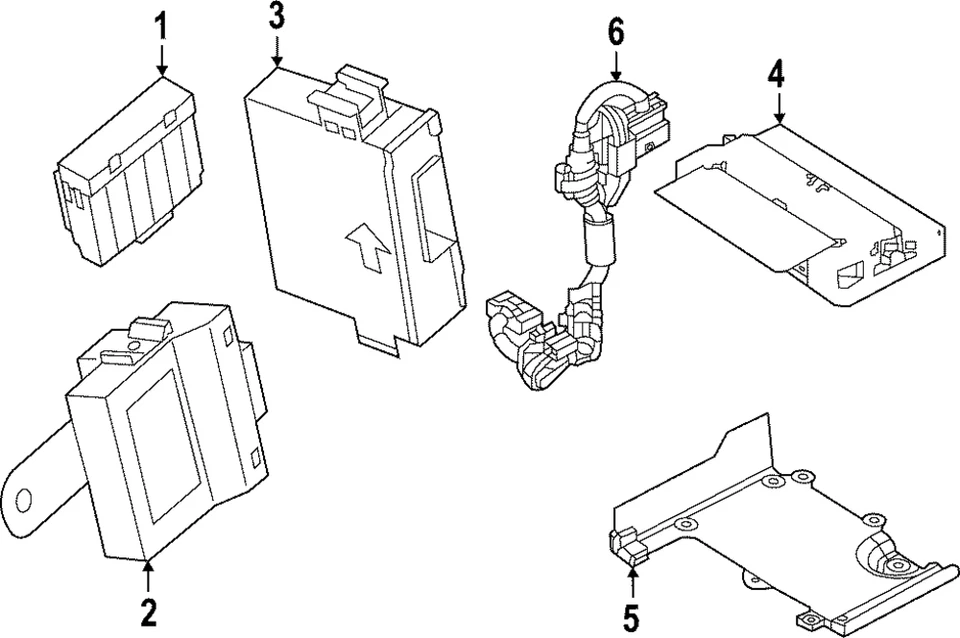 1
3
6
4
2
5