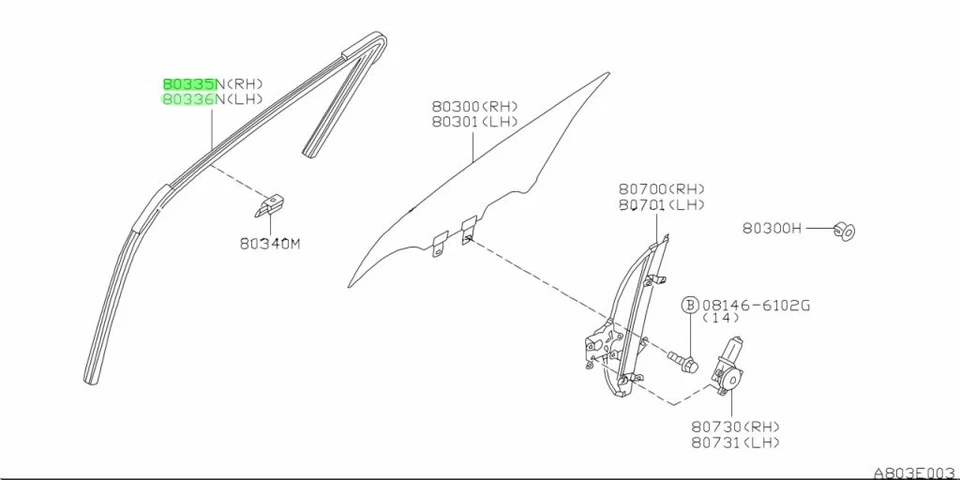 80335N(RH)
80336N(LH)

80340M

80300(RH)
80301(LH)

80700(RH)
80701(LH)

80300H

B 08146-6102G
(14)

80730(RH)
80731(LH)

A803E003