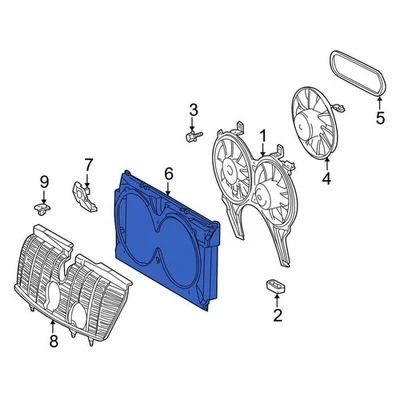 5
3
1
4
7
6
9
2
8