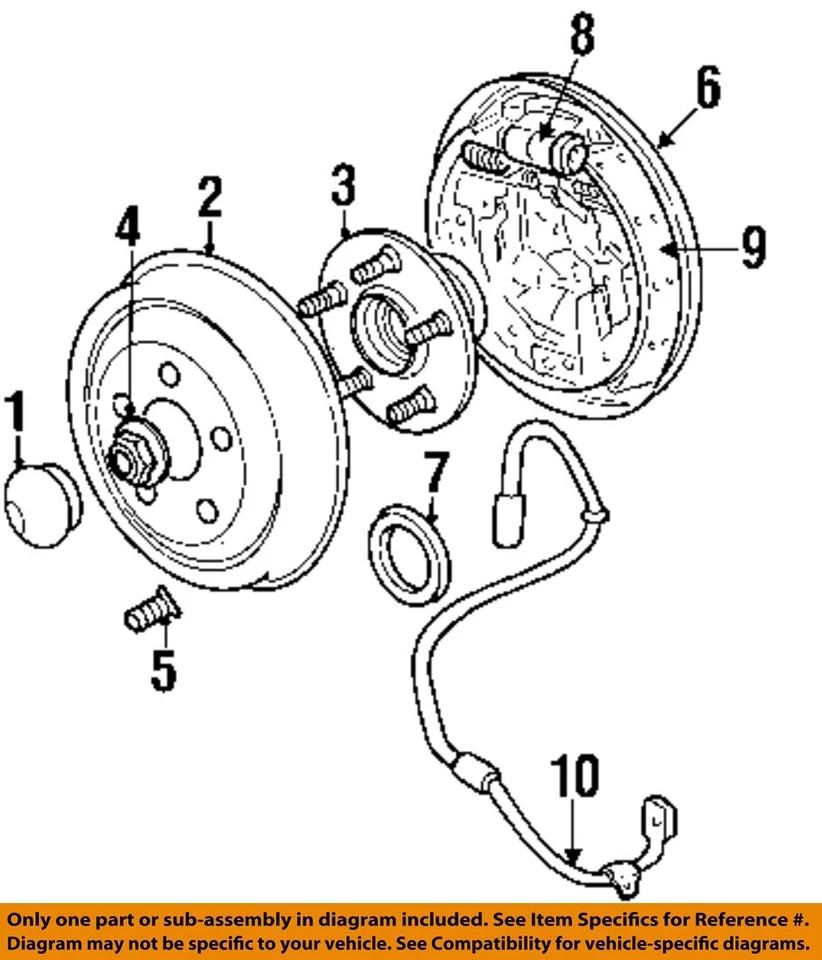 8
6
2
3
4
9
1
7
5
10

Only one part or sub-assembly in diagram included. See Item Specifics for Reference #.
Diagram may not be specific to your vehicle. See Compatibility for vehicle-specific diagrams.