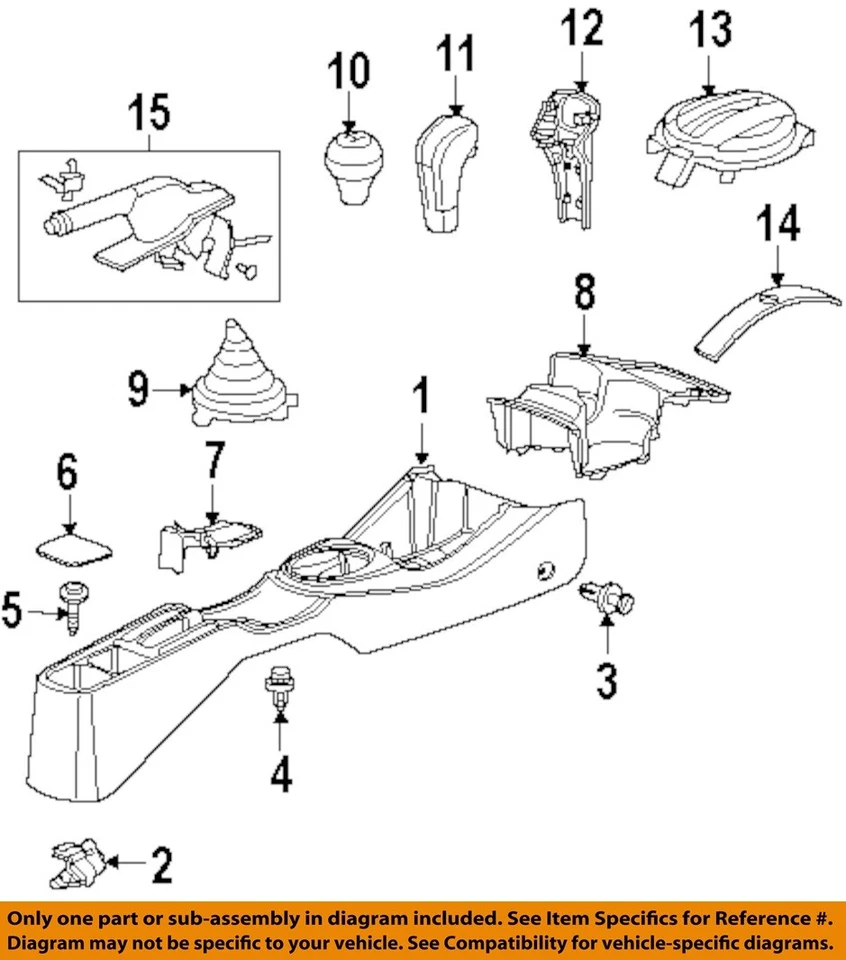 15

10

11

12

13

14

8

9

1

6

7

5

3

4

2

Only one part or sub-assembly in diagram included. See Item Specifics for Reference #. Diagram may not be specific to your vehicle. See Compatibility for vehicle-specific diagrams.