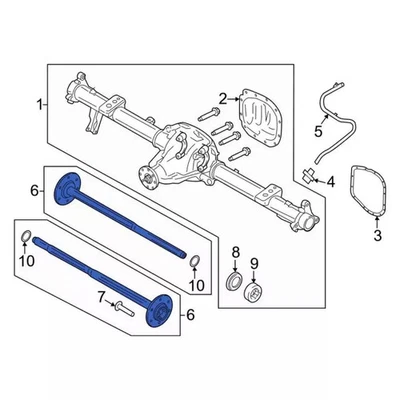 1
2
5
4
3
6
10
10
8
9
7
6