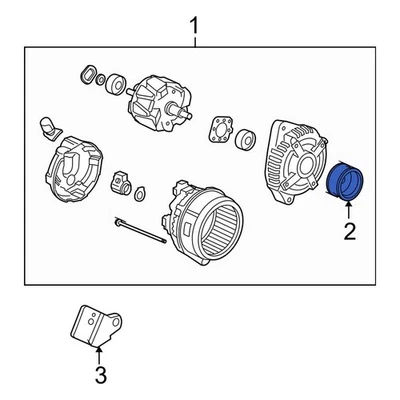 1

2

3