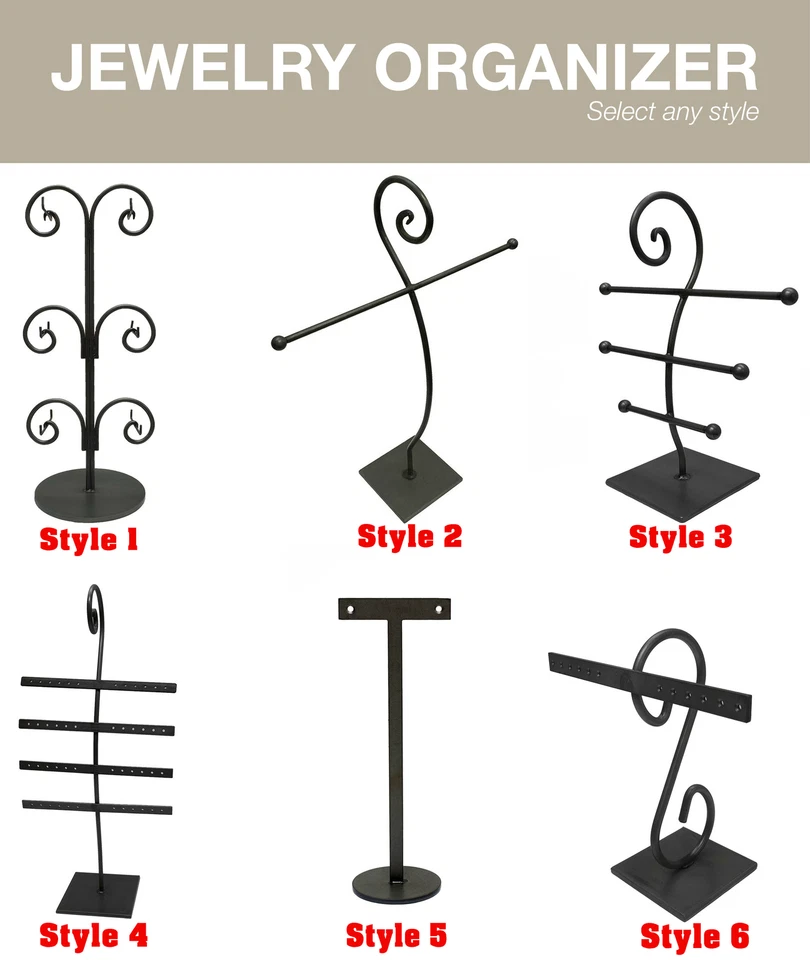 JEWELRY ORGANIZER
Select any style

Style 1

Style 2

Style 3

Style 4

Style 5

Style 6