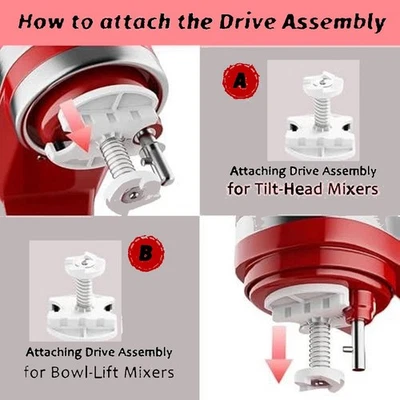 How to attach the Drive Assembly

A

Attaching Drive Assembly for Tilt-Head Mixers

B

Attaching Drive Assembly for Bowl-Lift Mixers