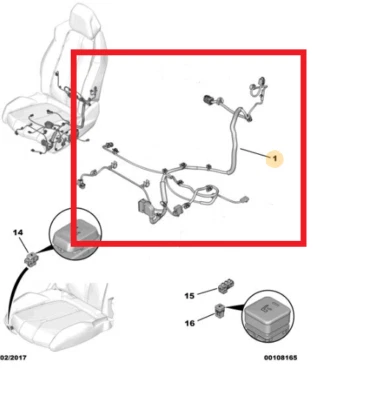 1

14

15

16

02/2017

00108165