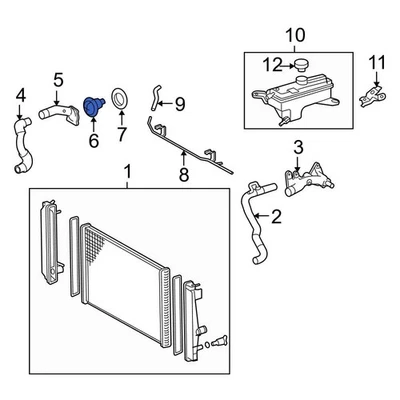 10
12
11
5
4
9
6
7
8
3
1
2