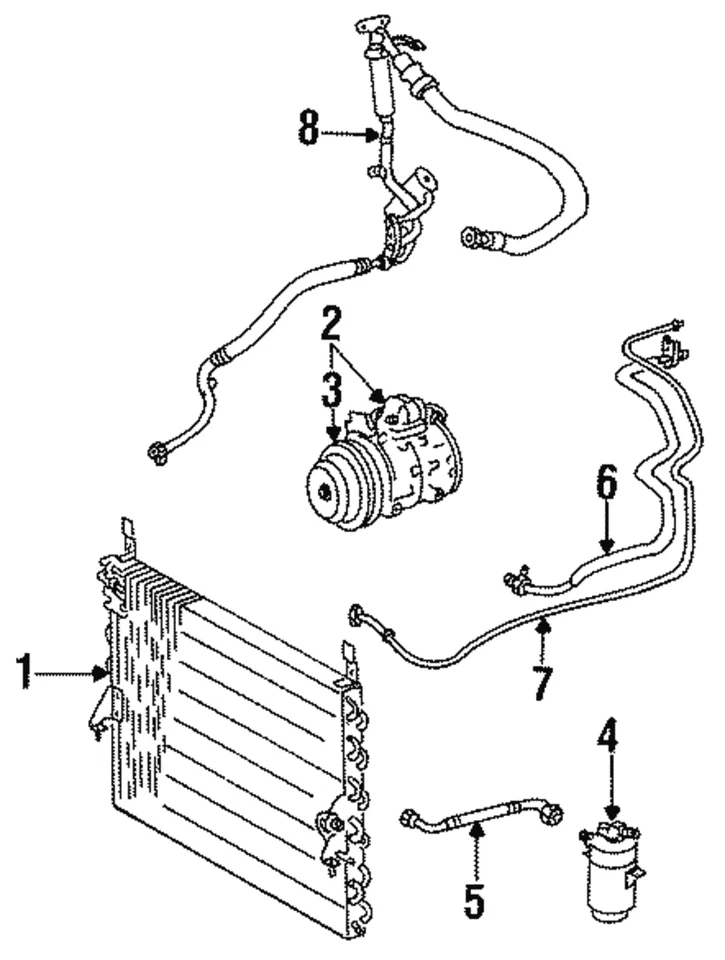 8
2
3
6
1
7
4
5