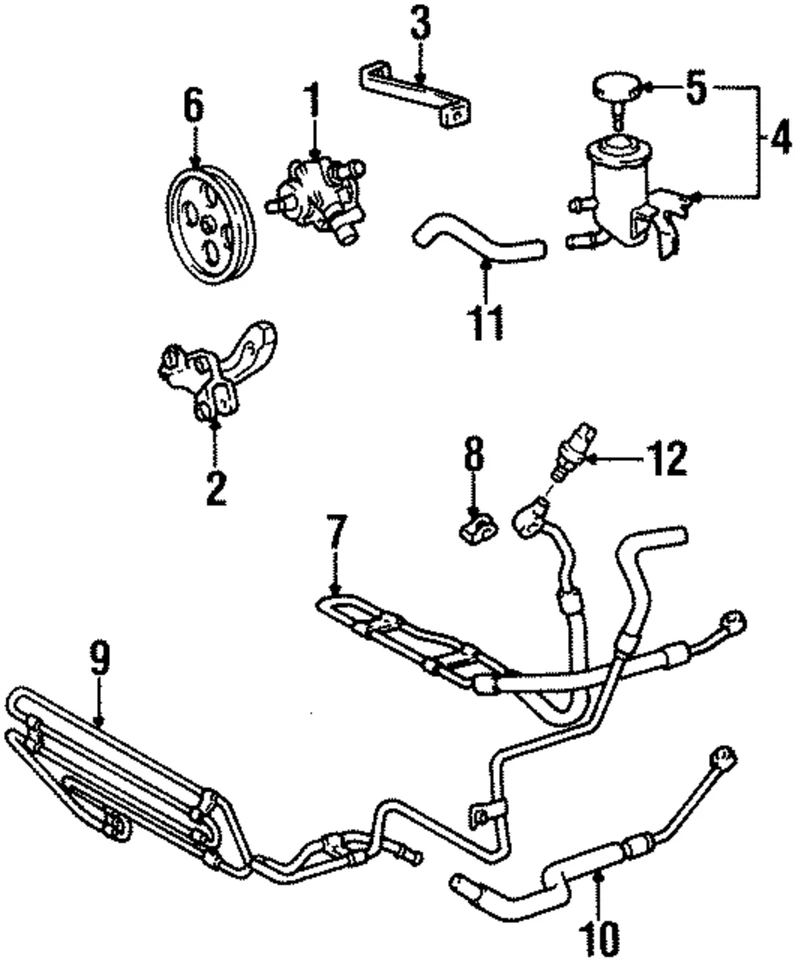 3
6
1
5
4
11
2
8
12
7
9
10