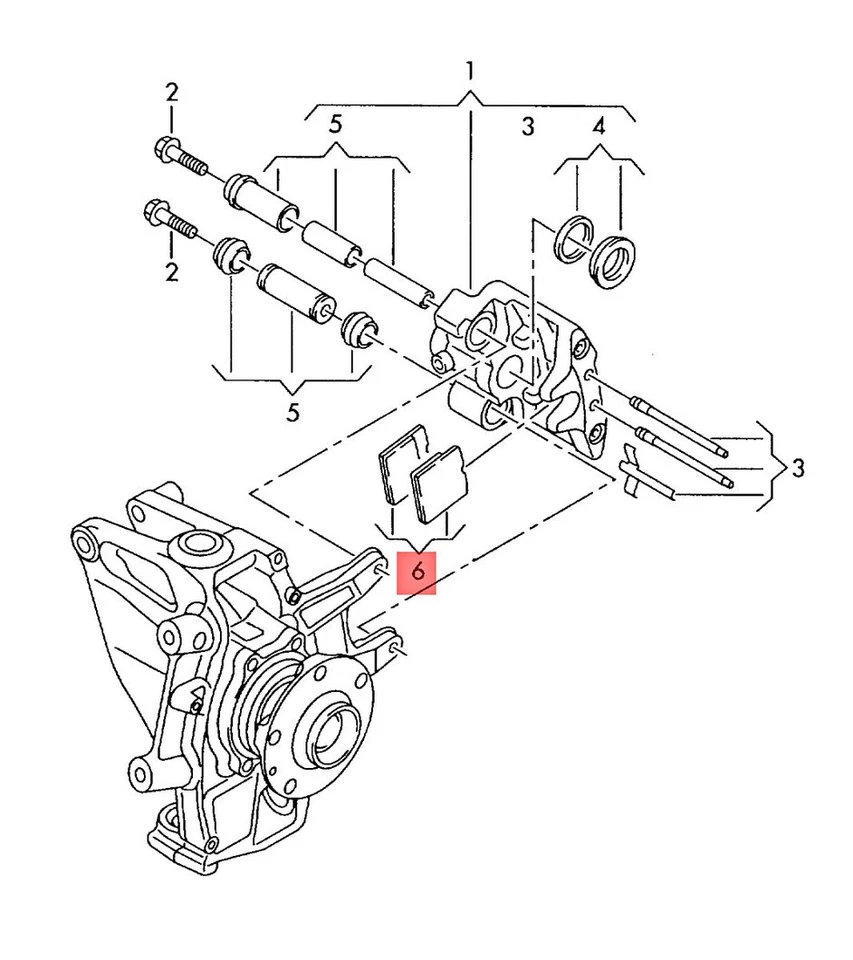 1
2
5
3
4
2
5
3
6