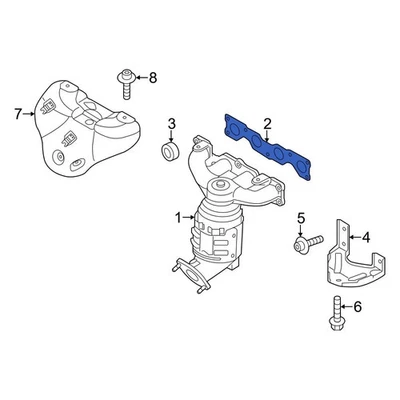 8
7
3
2
1
5
4
6