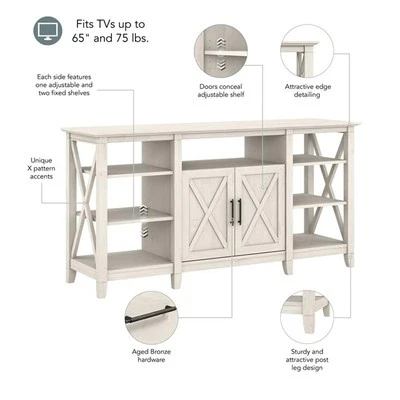 Fits TVs up to 65" and 75 lbs.

Each side features one adjustable and two fixed shelves

Doors conceal adjustable shelf

Attractive edge detailing

Unique X pattern accents

Aged Bronze hardware

Sturdy and attractive post leg design