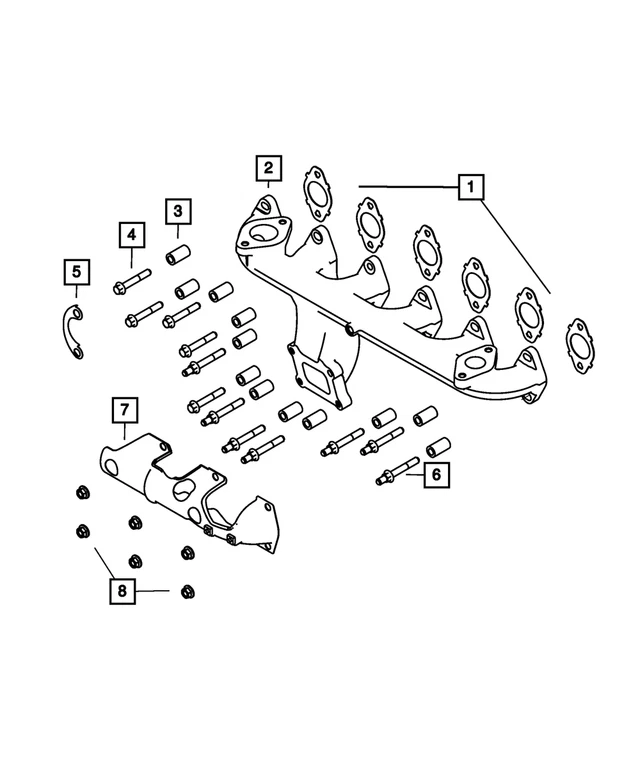 2
1
3
4
5
7
6
8