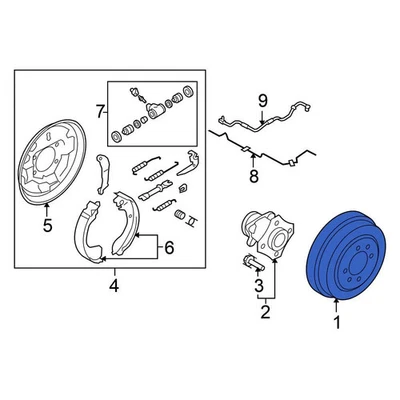 7
9
8
5
6
4
3
2
1