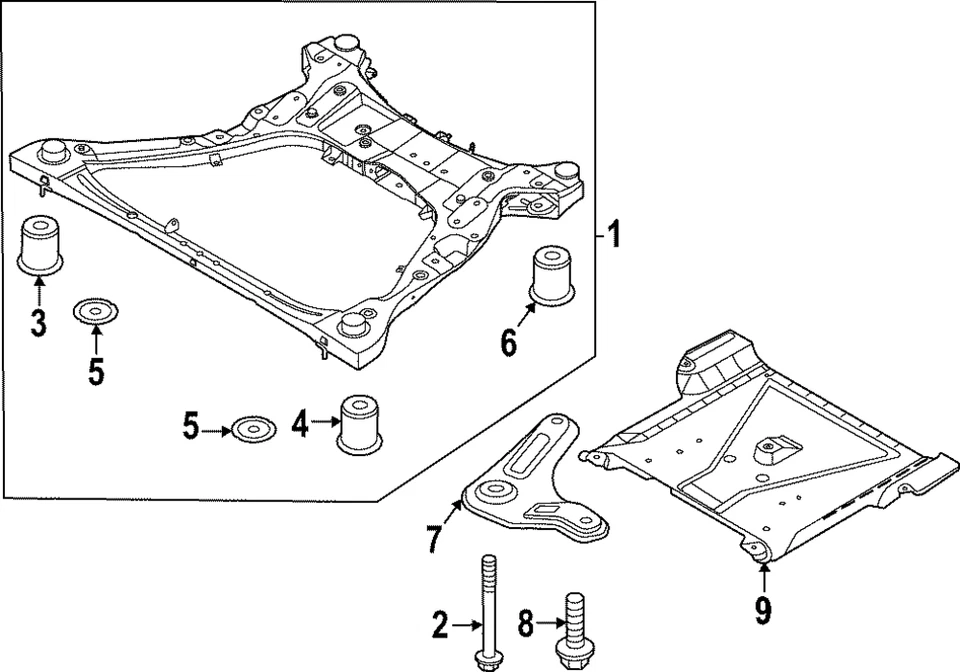 1
3
5
6
5
4
7
9
2
8