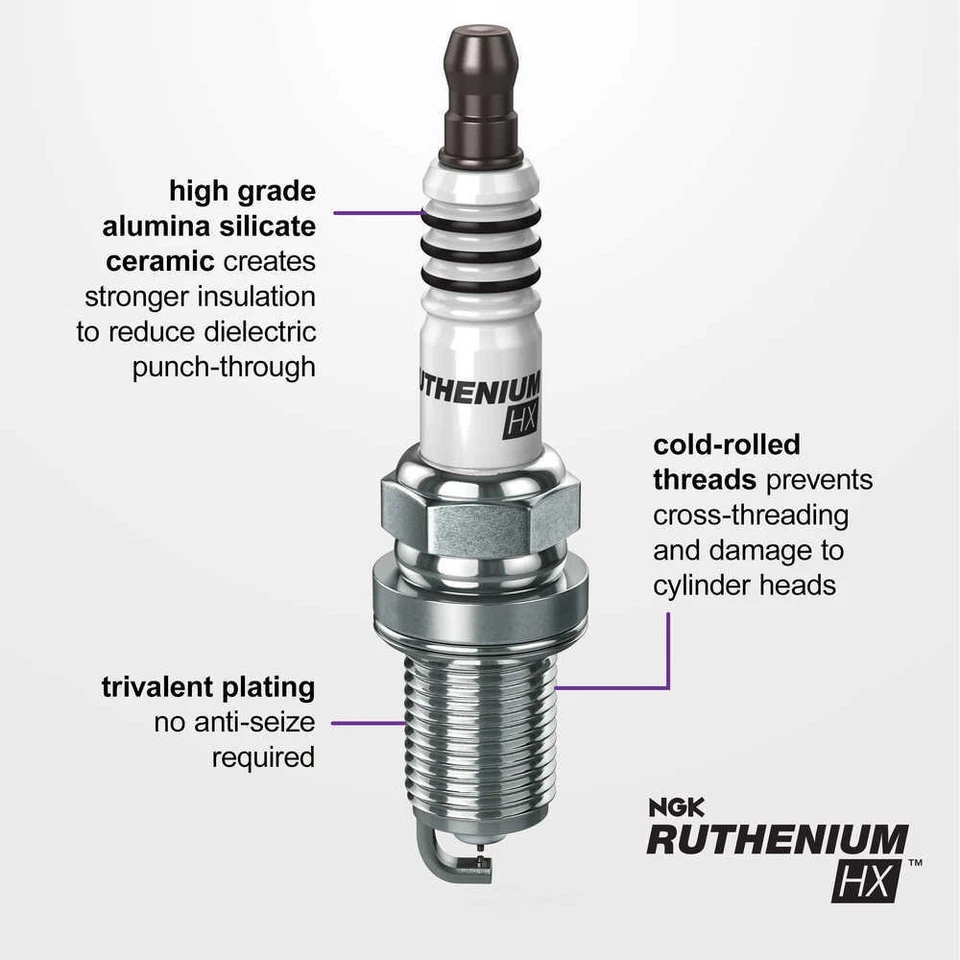 high grade alumina silicate ceramic creates stronger insulation to reduce dielectric punch-through

UTHENIUM
HX

cold-rolled threads prevents cross-threading and damage to cylinder heads

trivalent plating no anti-seize required

NGK
RUTHENIUM
HX™