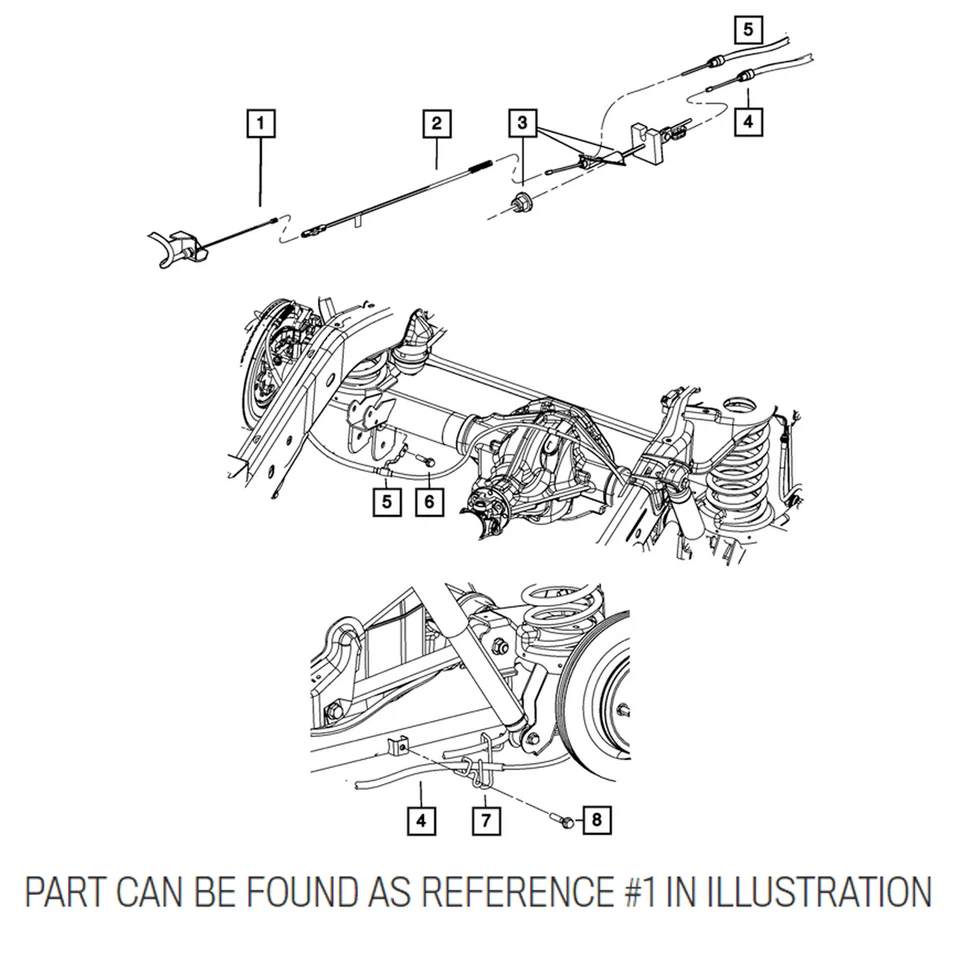 5
1
2
3
4
5
6
4
7
8
PART CAN BE FOUND AS REFERENCE #1 IN ILLUSTRATION