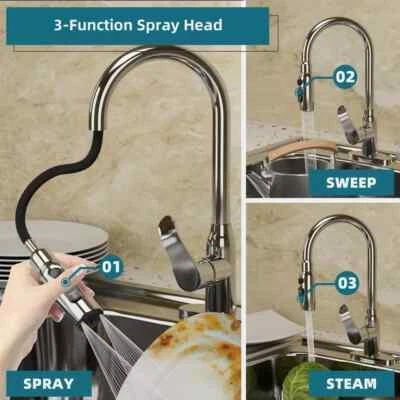 3-Function Spray Head

01

SPRAY

02

SWEEP

03

STEAM