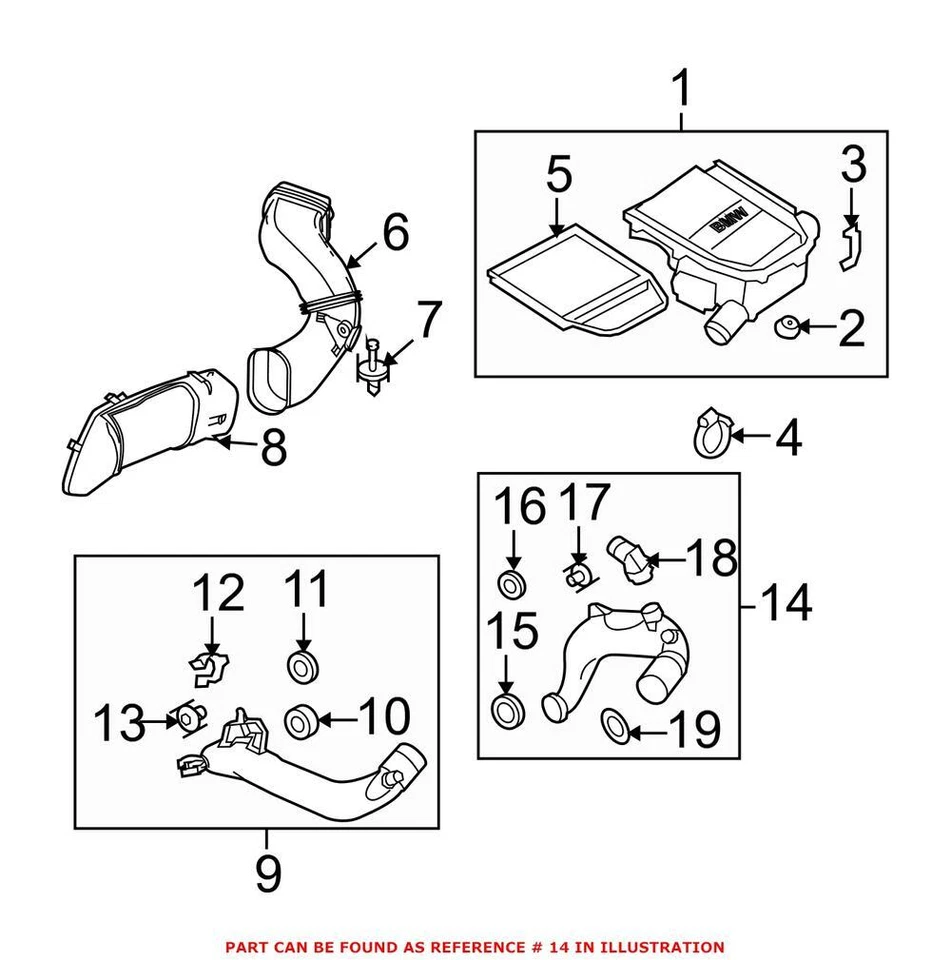 1
5
3
BMW
2
6
7
8
4
16
17
18
14
15
19
12
11
13
10
9

PART CAN BE FOUND AS REFERENCE # 14 IN ILLUSTRATION