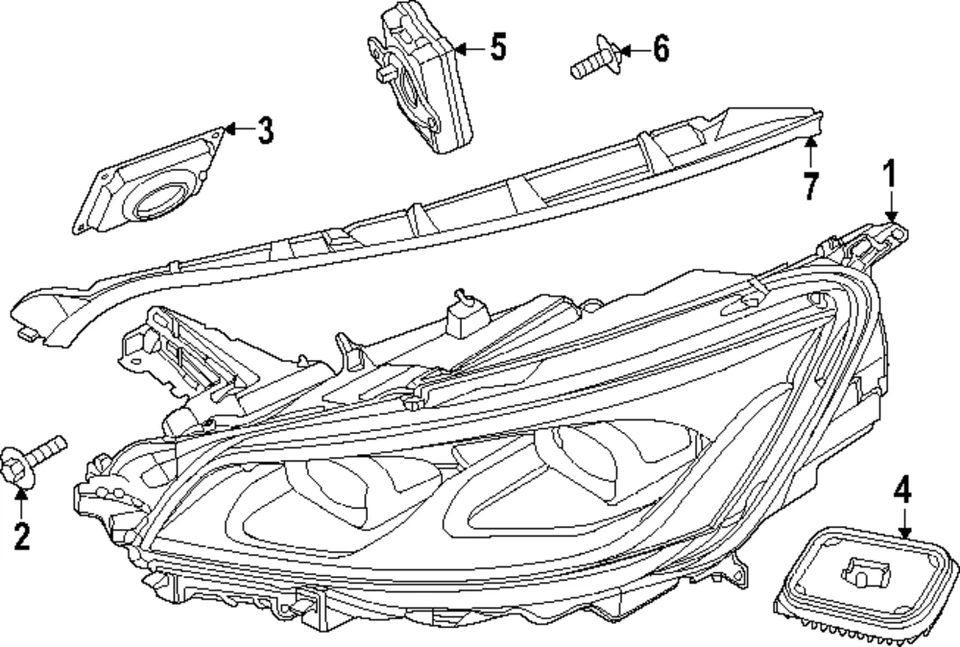 5
6
3
7
1
2
4