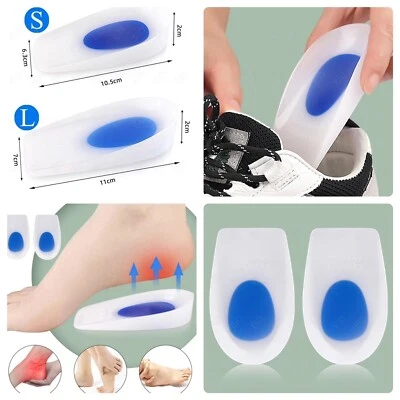 S

2cm

6.3cm

10.5cm

L

2cm

7cm

11cm