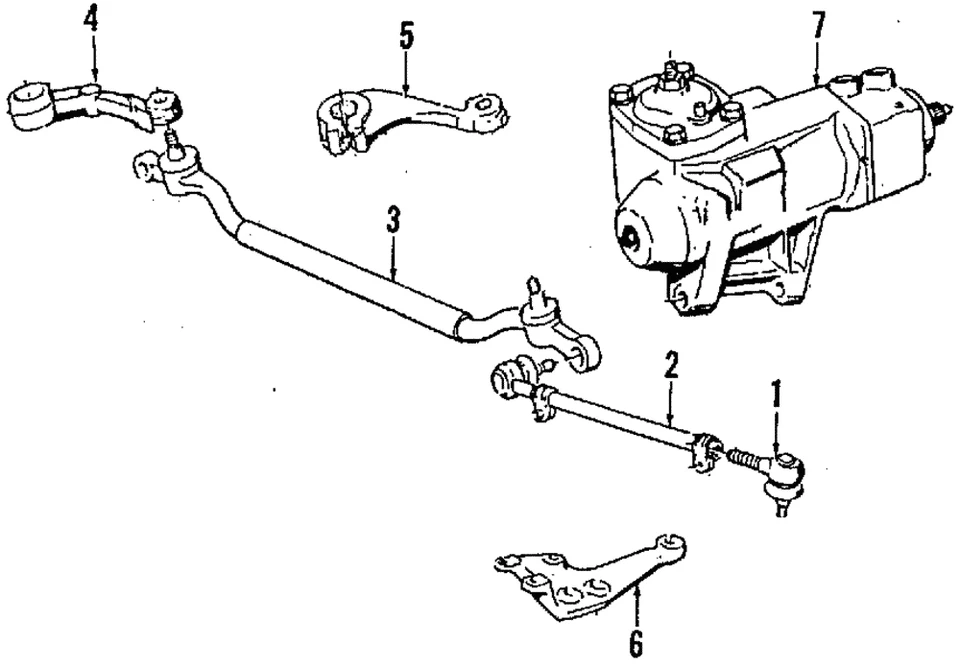 4
5
7
3
2
1
6