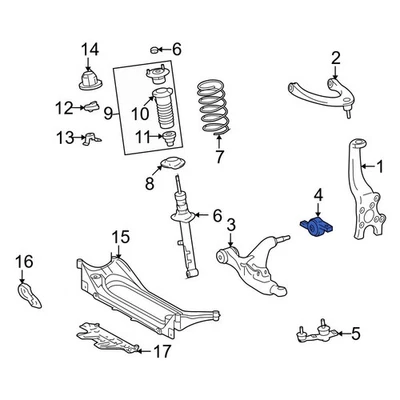 14
6
2
12
9
10
13
11
7
1
8
4
6
3
15
16
5
17