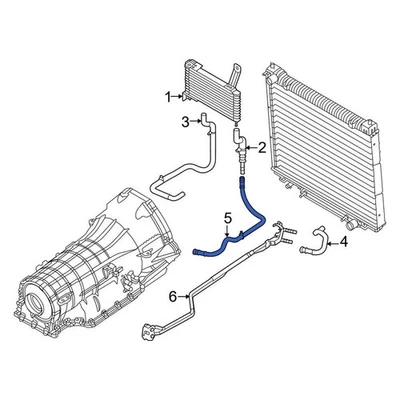 1
3
2
5
4
6