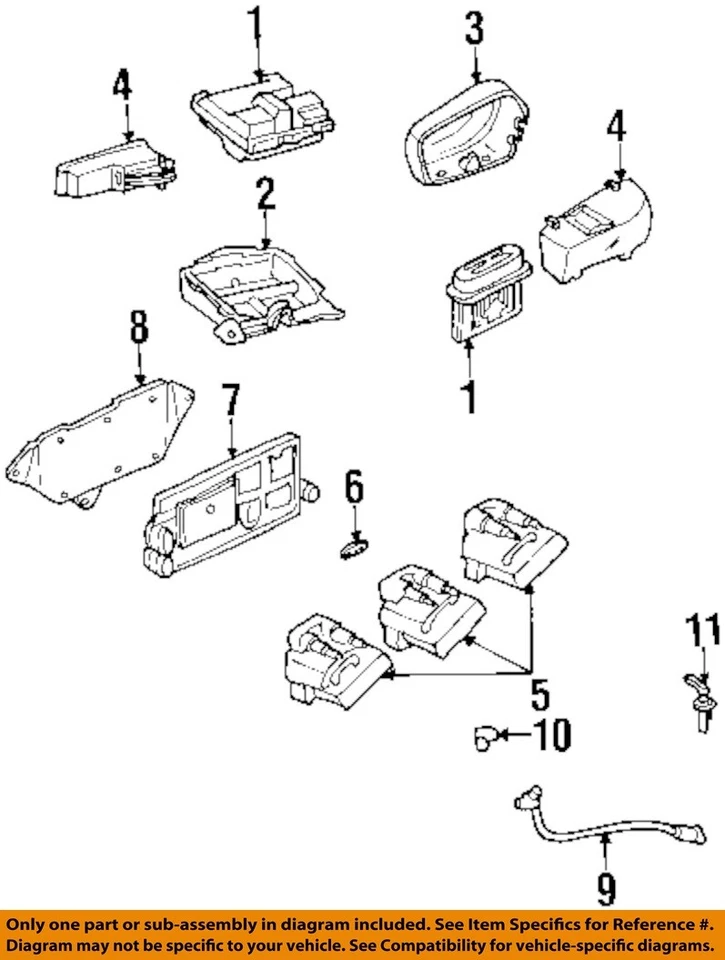 1
3
4
4
2
1
8
7
6
5
11
10
9

Only one part or sub-assembly in diagram included. See Item Specifics for Reference #.
Diagram may not be specific to your vehicle. See Compatibility for vehicle-specific diagrams.