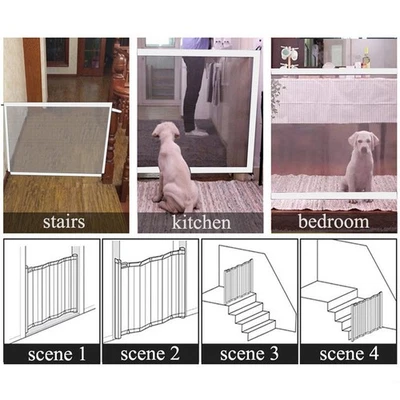 stairs

kitchen

bedroom

scene 1

scene 2

scene 3

scene 4