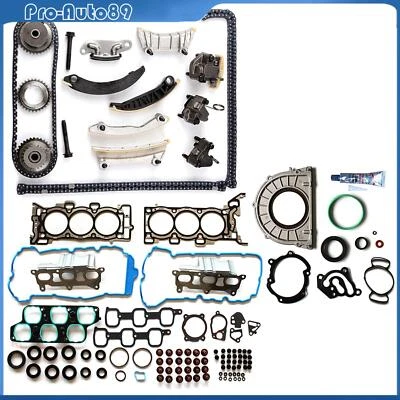 Pro-Auto89