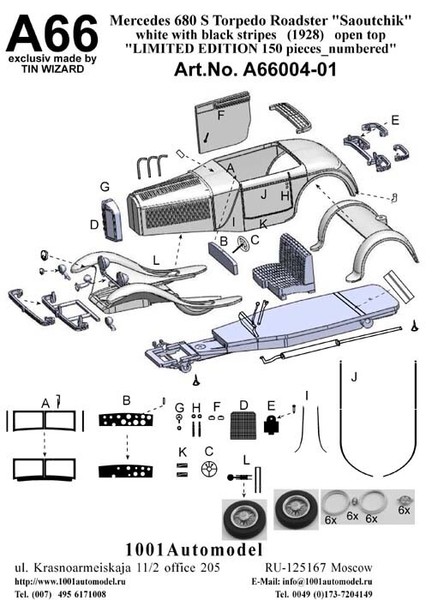 A66
exclusiv made by
TIN WIZARD

Mercedes 680 S Torpedo Roadster "Saoutchik"
white with black stripes (1928) open top
"LIMITED EDITION 150 pieces_numbered"

Art.No. A66004-01

F
E
G
A
J
H
D
I
K
B
C
L

A
B
G
H
F
D
E
I
J
K
C
L

6x 6x 6x 6x

1001Automodel

ul. Krasnoarmeiskaja 11/2 office 205

RU-125167 Moscow

http://www.1001automodel.ru

E-Mail: info@1001automodel.ru

Tel. (007) 495 6171008

Tel. 0049 (0)173-7204149