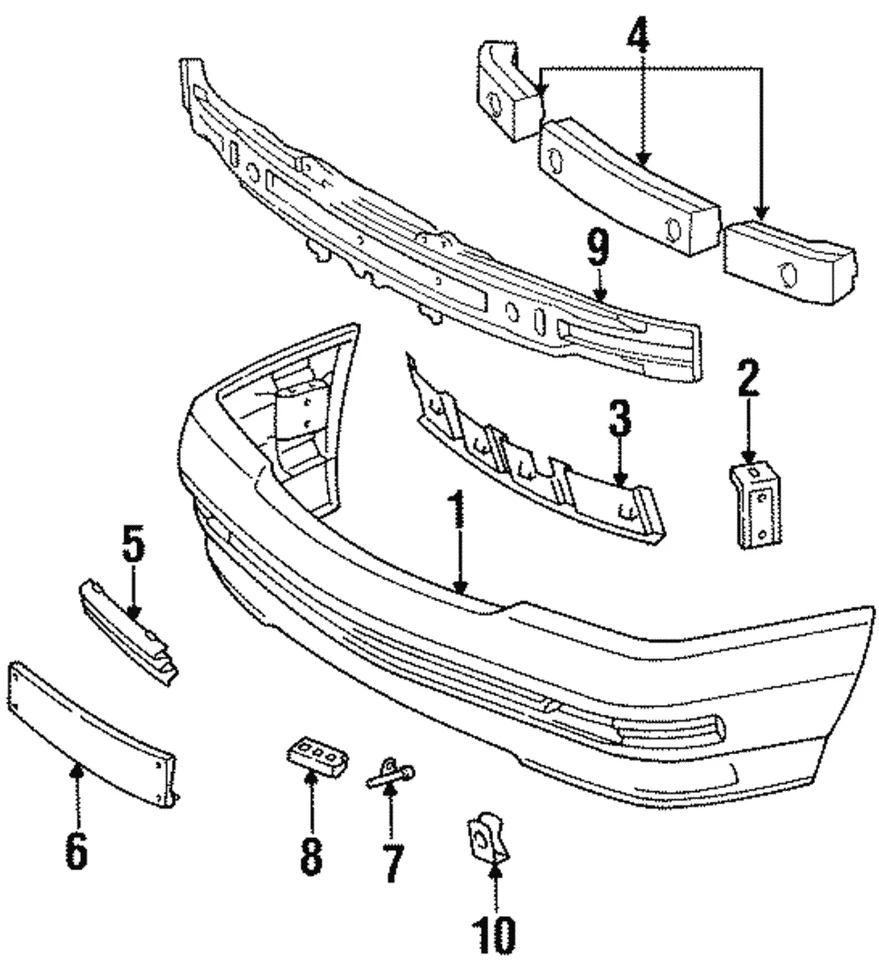 4
9
2
3
1
5
6
8
7
10