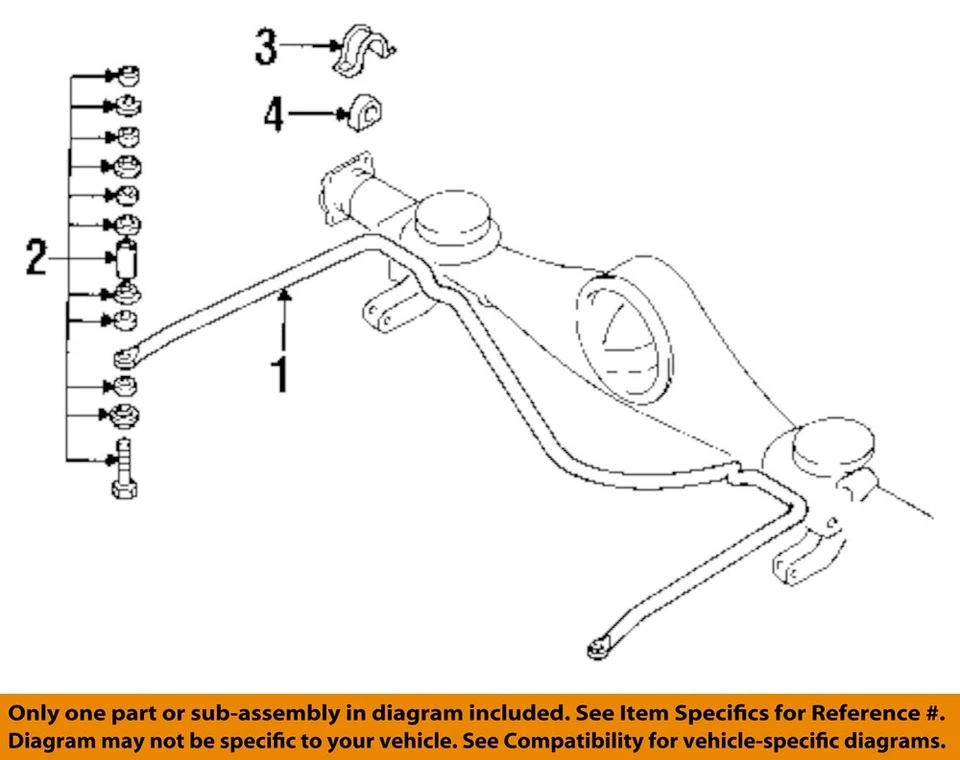 3

4

2

1

Only one part or sub-assembly in diagram included. See Item Specifics for Reference #.
Diagram may not be specific to your vehicle. See Compatibility for vehicle-specific diagrams.