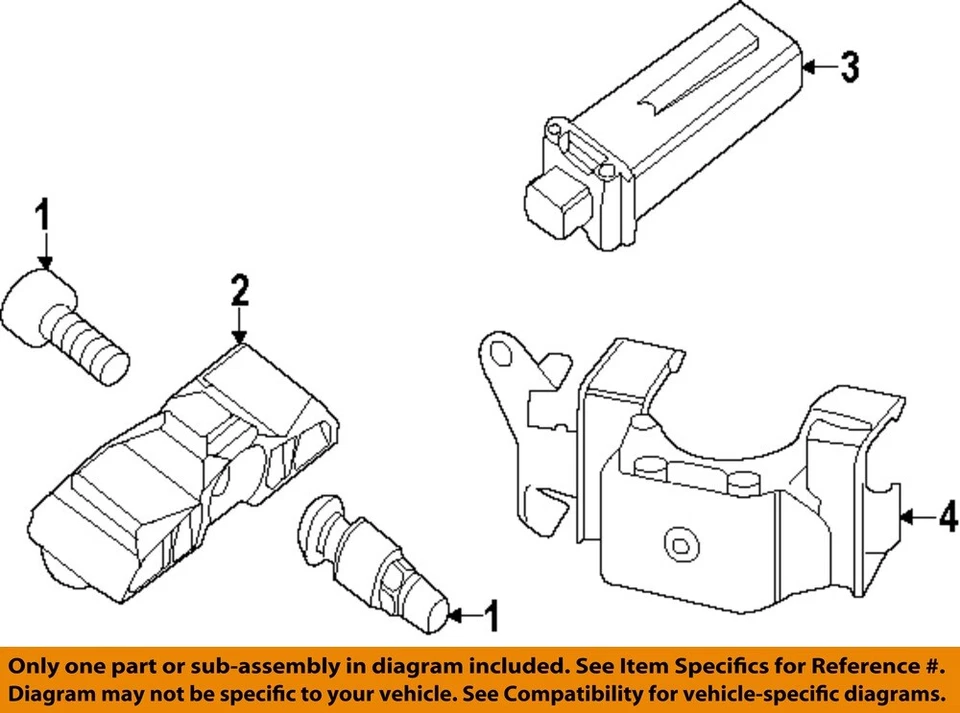 3

1

2

4

1

Only one part or sub-assembly in diagram included. See Item Specifics for Reference #. Diagram may not be specific to your vehicle. See Compatibility for vehicle-specific diagrams.