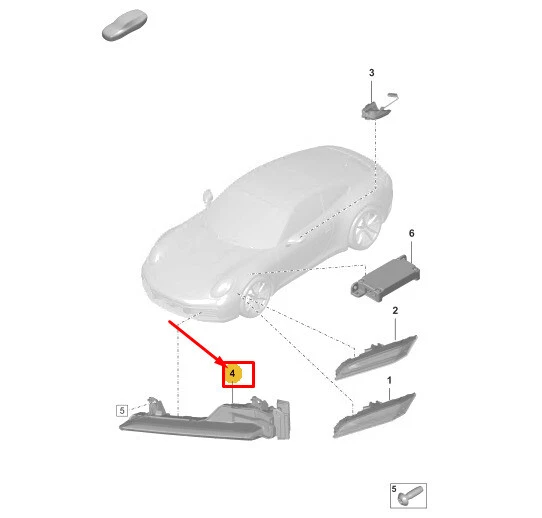 3

6

2

4

1

5

5