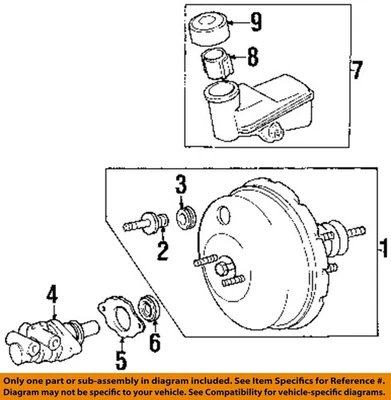 9
8
7
3
2
1
4
5
6

Only one part or sub-assembly in diagram included. See Item Specifics for Reference #. Diagram may not be specific to your vehicle. See Compatibility for vehicle-specific diagrams.