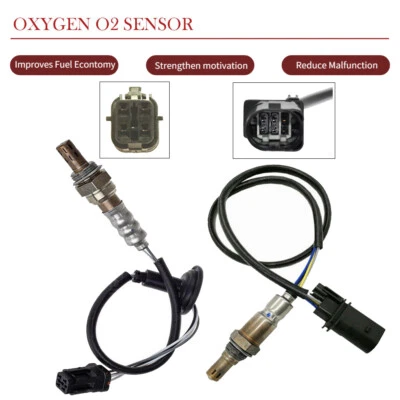 OXYGEN O2 SENSOR

Improves Fuel Econtomy

Strengthen motivation

Reduce Malfunction