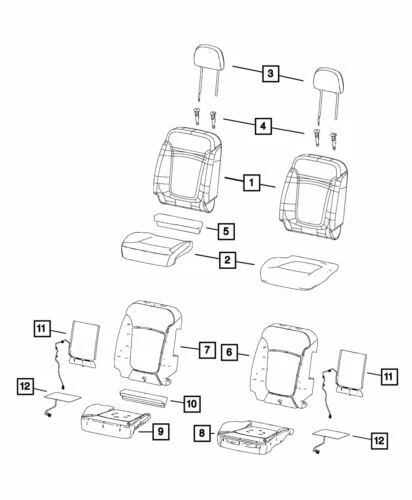 3
4
1
5
2
11
7
6
11
12
10
9
8
12