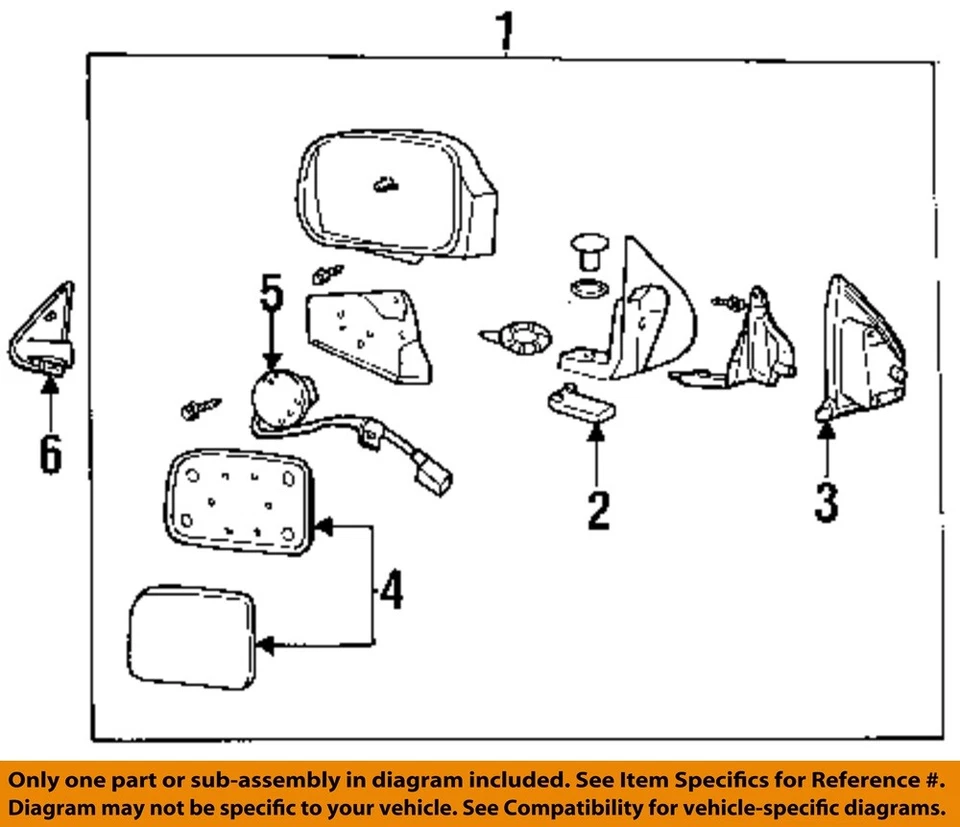 1

5

6

2

3

4

Only one part or sub-assembly in diagram included. See Item Specifics for Reference #.
Diagram may not be specific to your vehicle. See Compatibility for vehicle-specific diagrams.