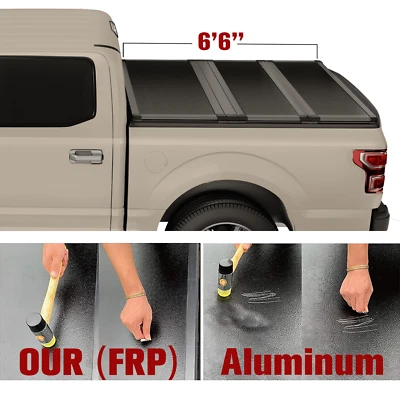 6'6"

OUR (FRP)

Aluminum