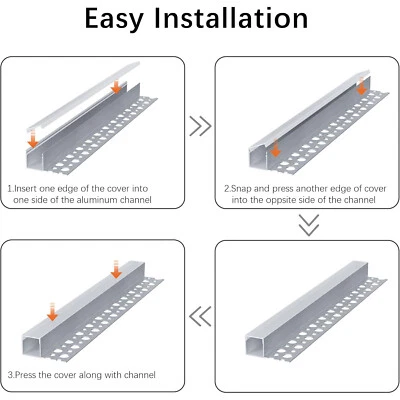 Easy Installation

1.Insert one edge of the cover into one side of the aluminum channel

2.Snap and press another edge of cover into the oppsite side of the channel

3.Press the cover along with channel