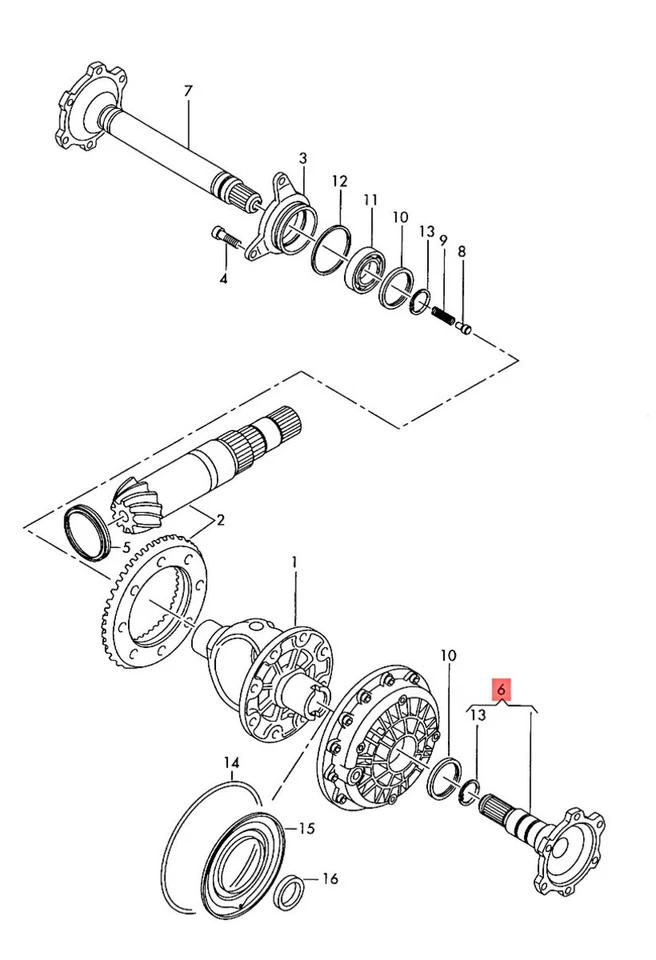 7
3
12
11
10
13
9
8
4
2
5
1
10
6
13
14
15
16