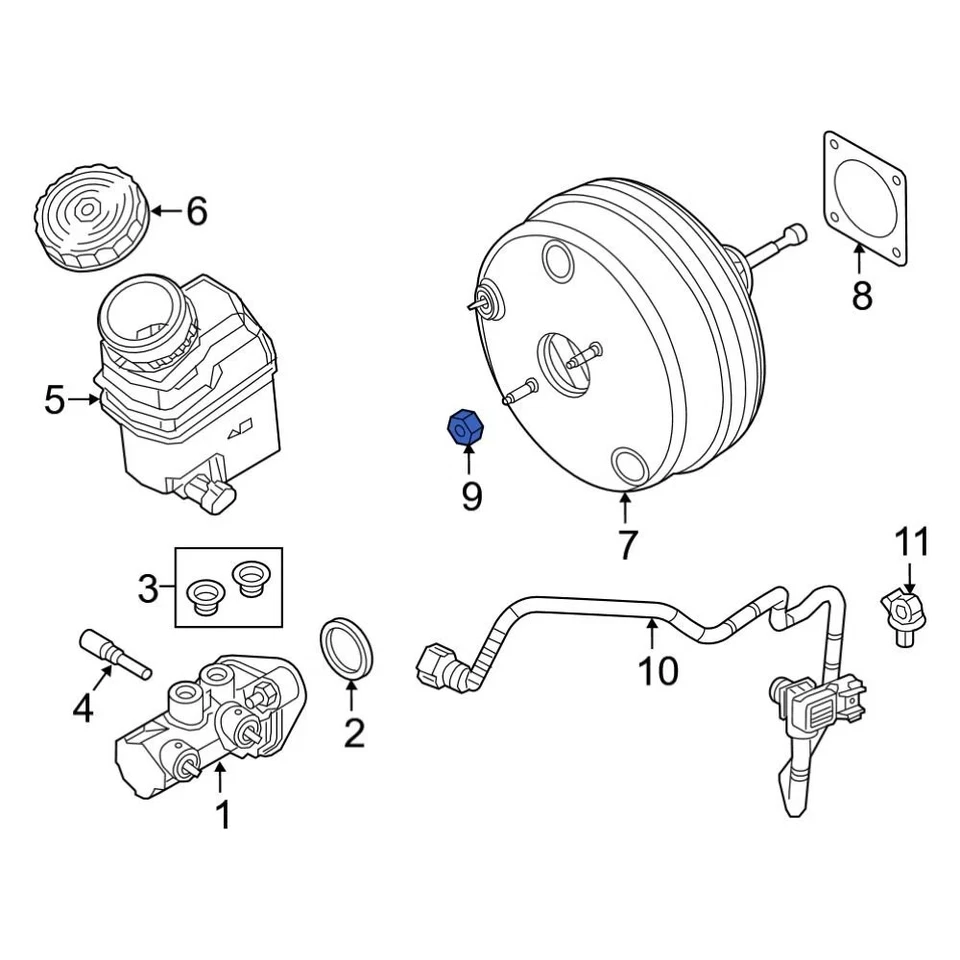 6
8
5
9
7
11
3
10
4
2
1