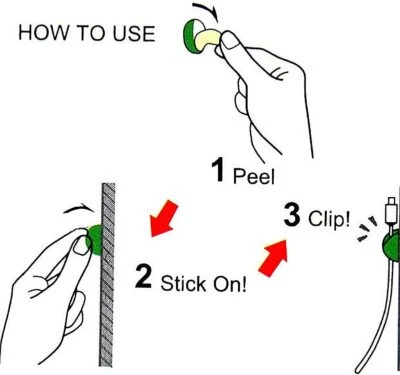 HOW TO USE

1 Peel

2 Stick On!

3 Clip!