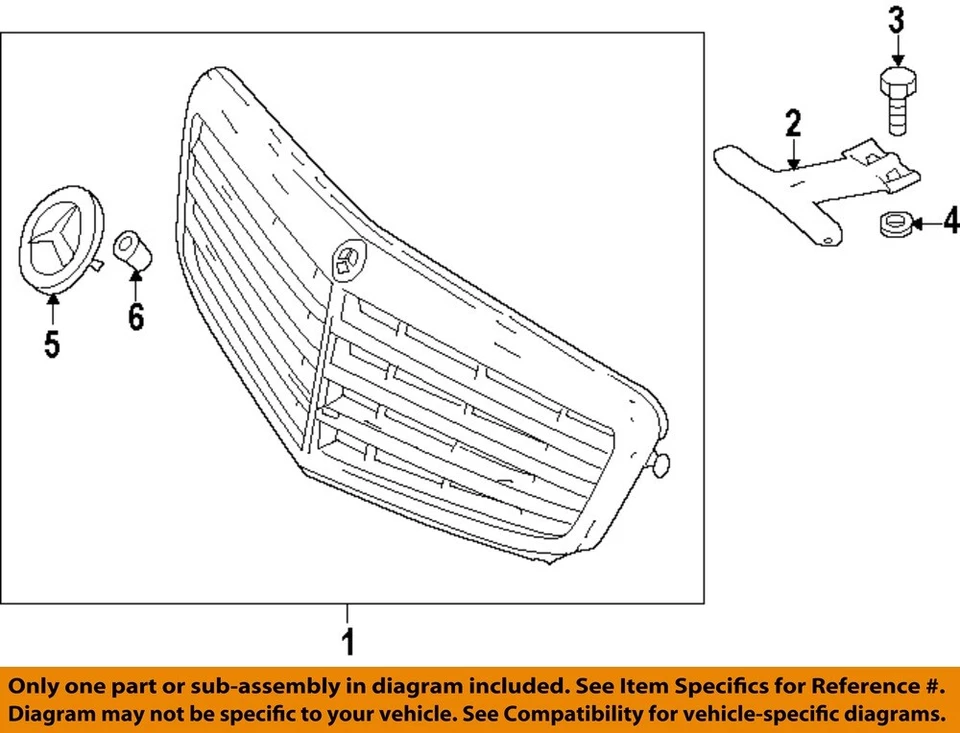 3

2

4

5

6

1

Only one part or sub-assembly in diagram included. See Item Specifics for Reference #.
Diagram may not be specific to your vehicle. See Compatibility for vehicle-specific diagrams.