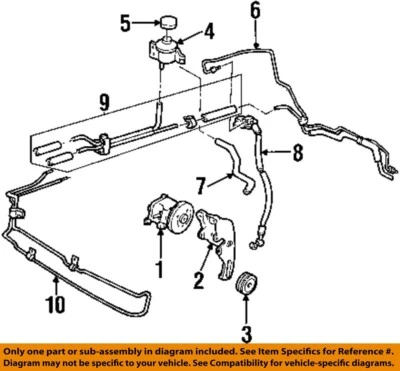 5
4
6
9
8
7
1
2
10
3

Only one part or sub-assembly in diagram included. See Item Specifics for Reference #. Diagram may not be specific to your vehicle. See Compatibility for vehicle-specific diagrams.