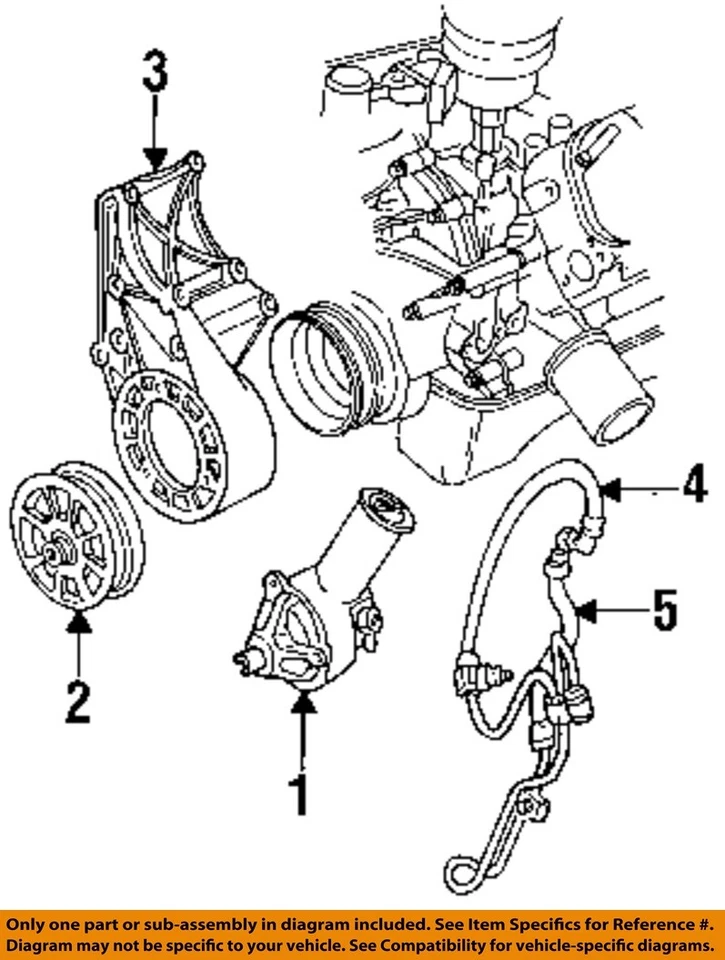 3

4

5

2

1

Only one part or sub-assembly in diagram included. See Item Specifics for Reference #. Diagram may not be specific to your vehicle. See Compatibility for vehicle-specific diagrams.