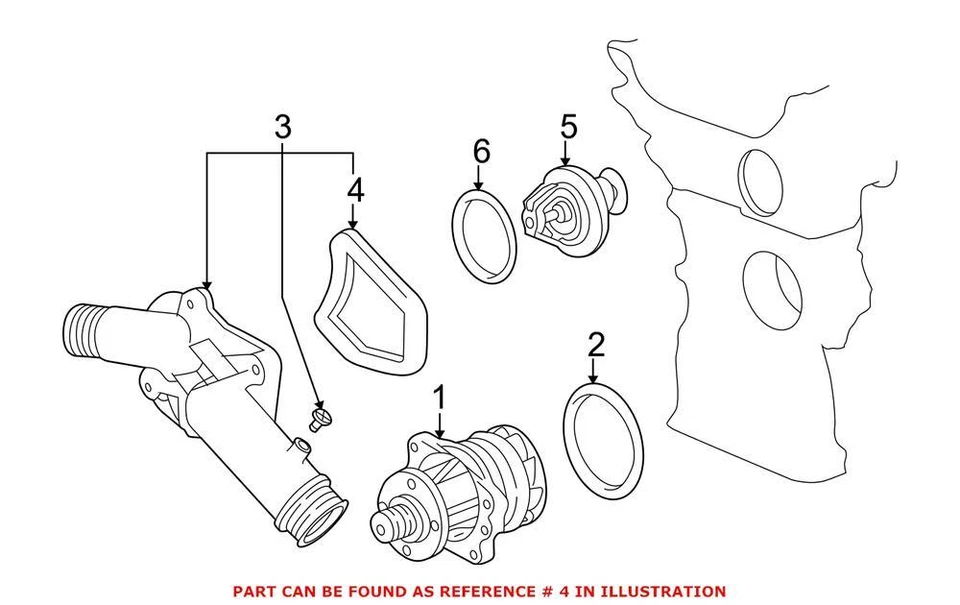 3
4
6
5
2
1
PART CAN BE FOUND AS REFERENCE # 4 IN ILLUSTRATION